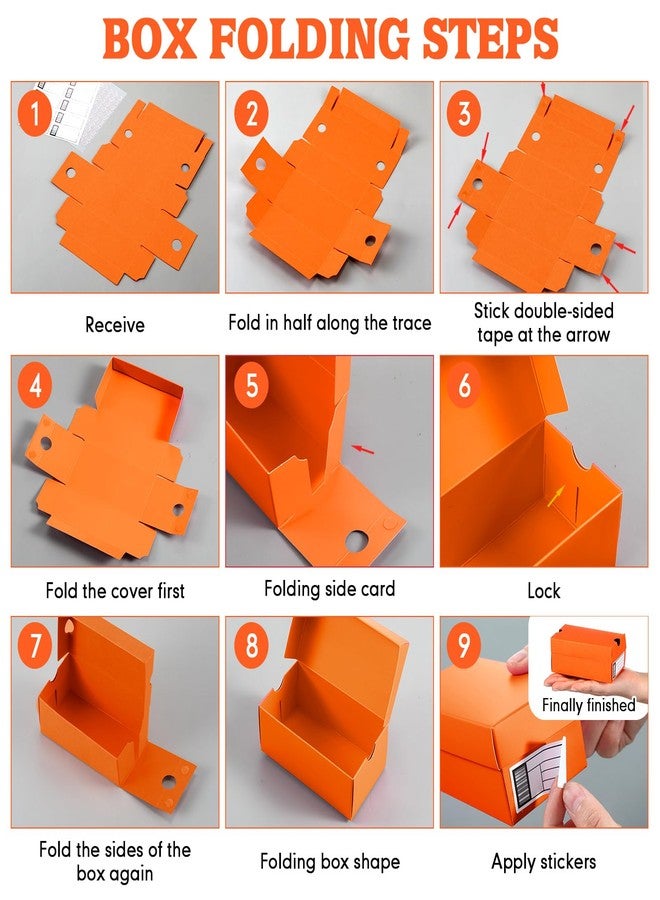 BOX FOLDING STEPS

1

Receive

2

Fold in half along the trace

3

Stick double-sided tape at the arrow

4

Fold the cover first

5

Folding side card

6

Lock

7

Fold the sides of the box again

8

Folding box shape

9

Finally finished

Apply stickers